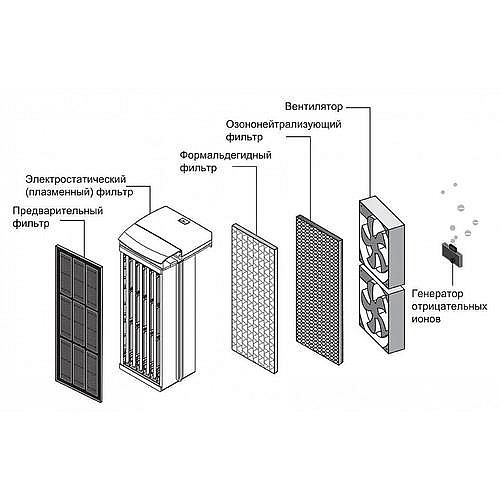 Вентилятор

Озононейтрализующий фильтр

Формальдегидный фильтр

Электростатический (плазменный) фильтр

Предварительный фильтр

Генератор отрицательных ионов