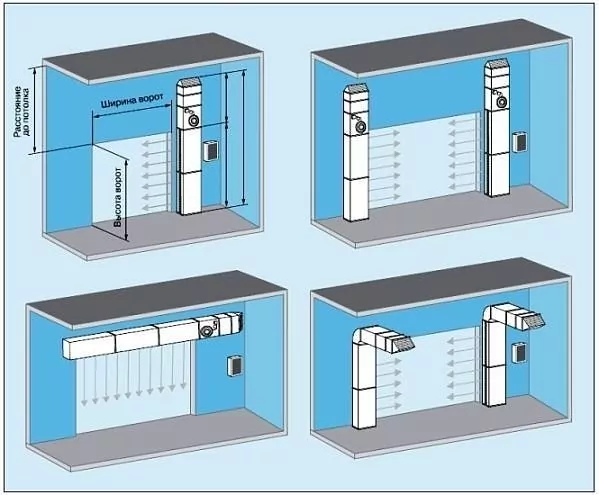 Расстояние до потолка

Ширина ворот

Высота ворот